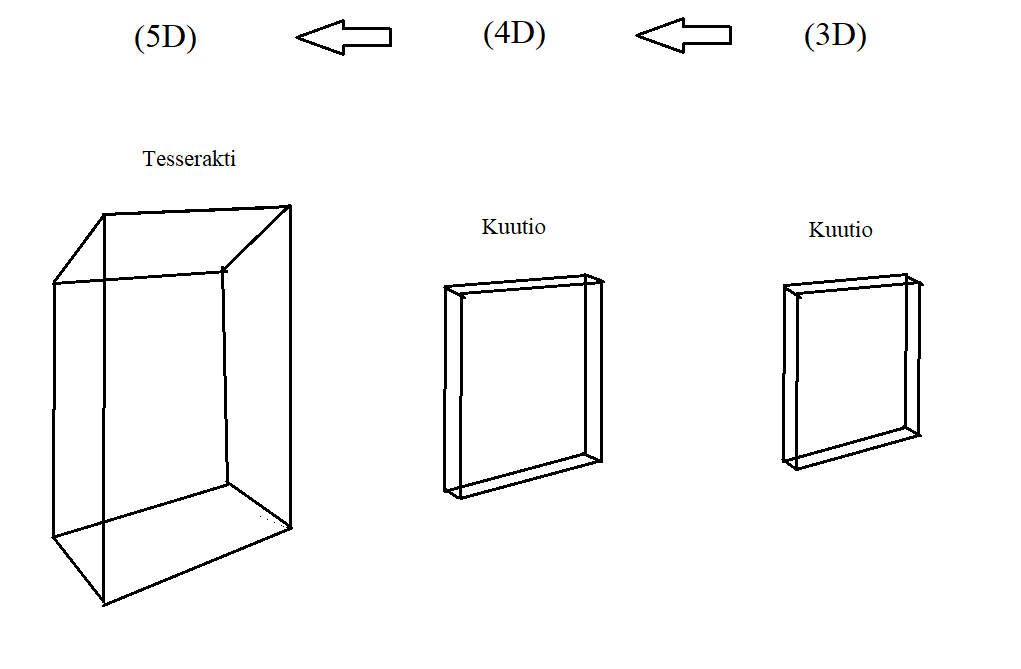 (5D) (4D) (3D)

Tesserakti

Kuutio

Kuutio